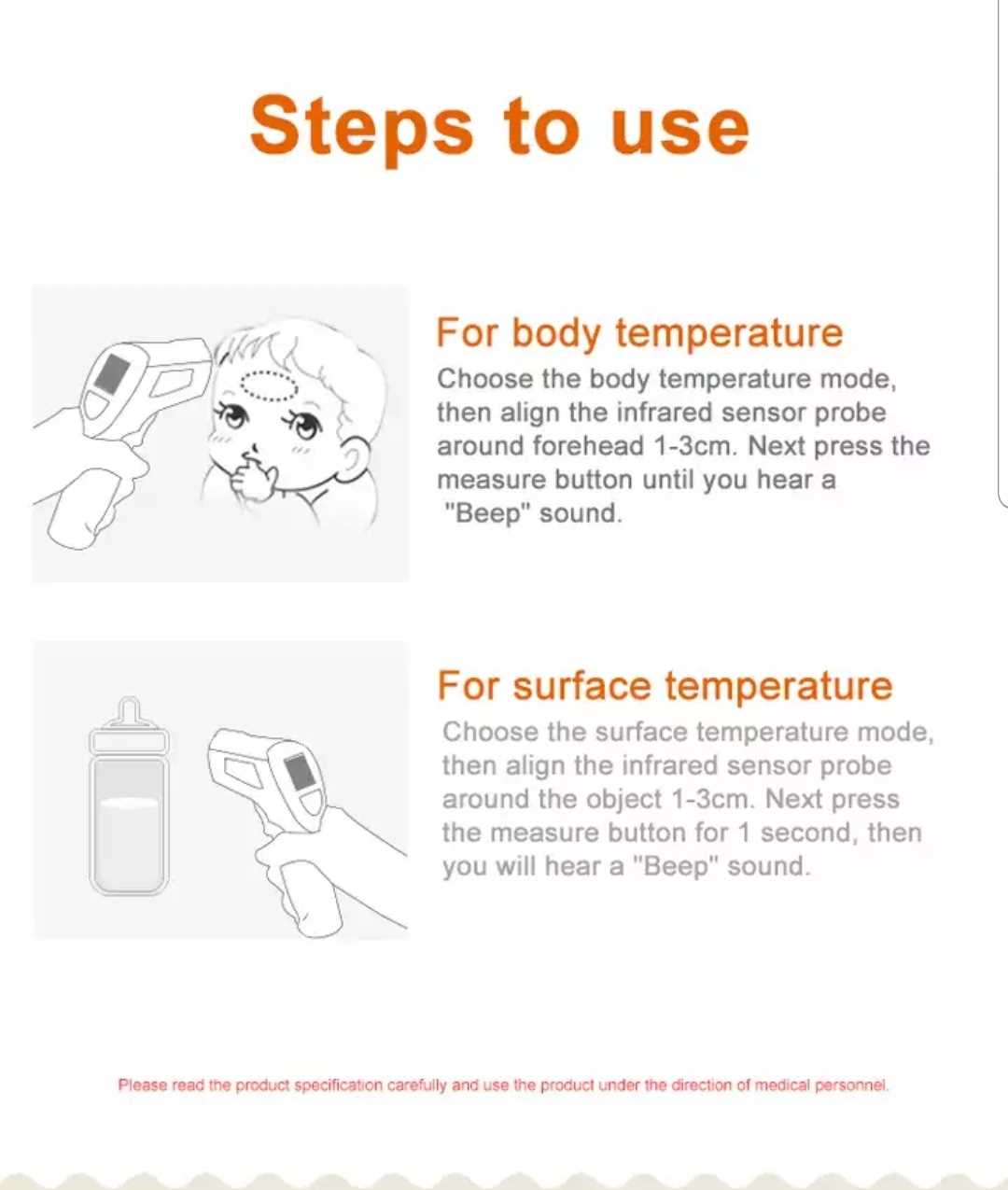 Steps to use

For body temperature
Choose the body temperature mode, then align the infrared sensor probe around forehead 1-3cm. Next press the measure button until you hear a "Beep" sound.

For surface temperature
Choose the surface temperature mode, then align the infrared sensor probe around the object 1-3cm. Next press the measure button for 1 second, then you will hear a "Beep" sound.

Please read the product specification carefully and use the product under the direction of medical personnel.